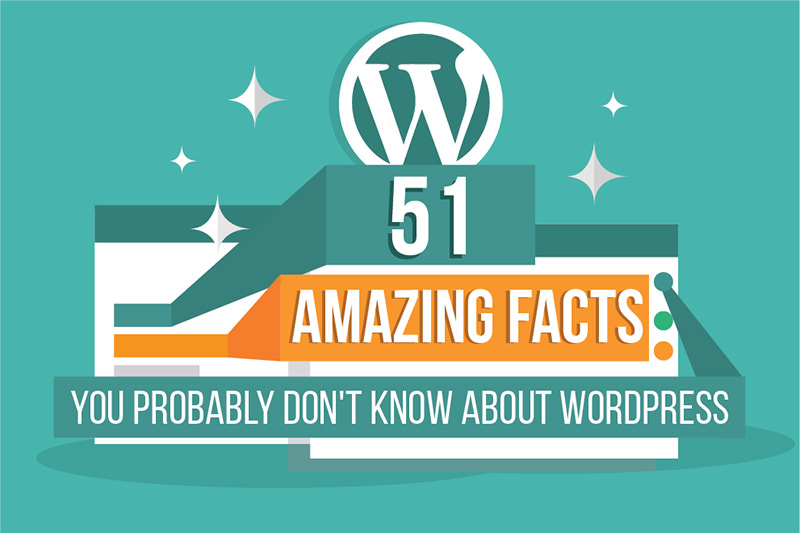 W

51

AMAZING FACTS

YOU PROBABLY DON'T KNOW ABOUT WORDPRESS